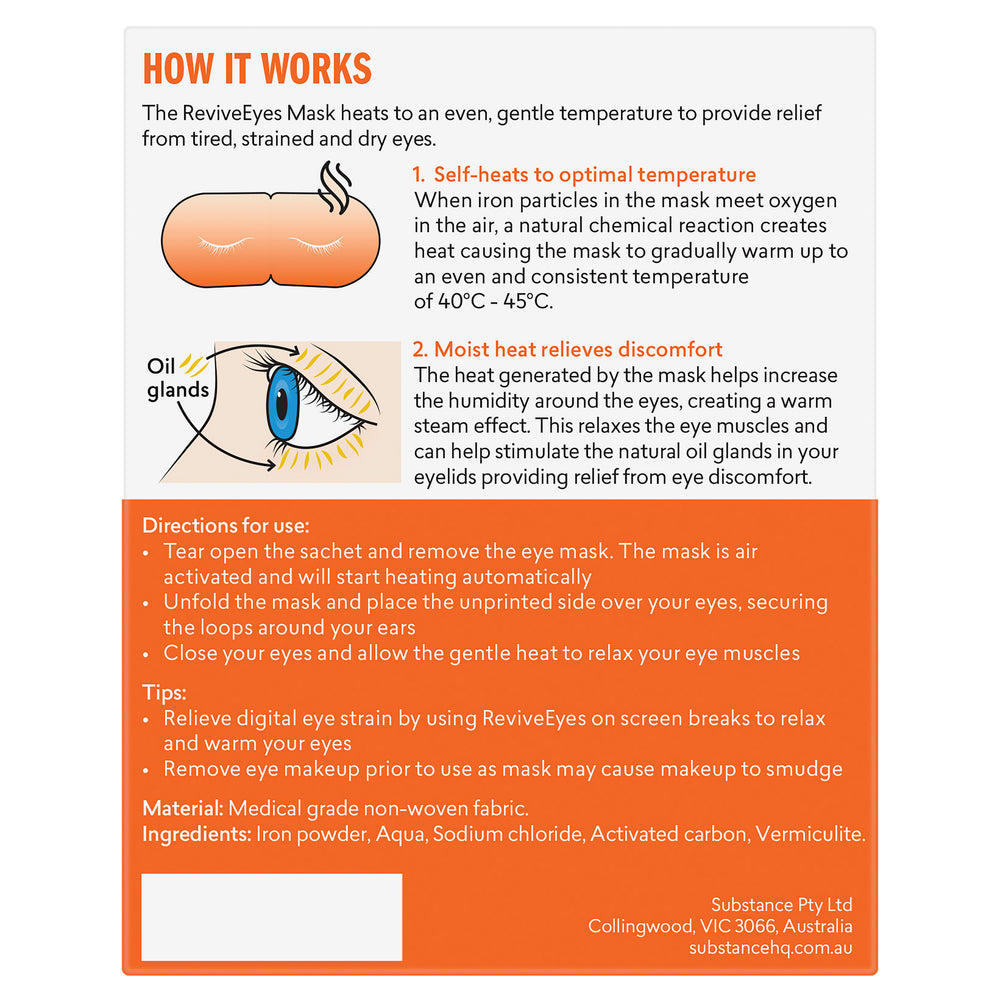 HOW IT WORKS

The ReviveEyes Mask heats to an even, gentle temperature to provide relief from tired, strained and dry eyes.

1. Self-heats to optimal temperature
When iron particles in the mask meet oxygen in the air, a natural chemical reaction creates heat causing the mask to gradually warm up to an even and consistent temperature of 40°C - 45°C.

Oil glands

2. Moist heat relieves discomfort
The heat generated by the mask helps increase the humidity around the eyes, creating a warm steam effect. This relaxes the eye muscles and can help stimulate the natural oil glands in your eyelids providing relief from eye discomfort.

Directions for use:
• Tear open the sachet and remove the eye mask. The mask is air activated and will start heating automatically
• Unfold the mask and place the unprinted side over your eyes, securing the loops around your ears
• Close your eyes and allow the gentle heat to relax your eye muscles

Tips:
• Relieve digital eye strain by using ReviveEyes on screen breaks to relax and warm your eyes
• Remove eye makeup prior to use as mask may cause makeup to smudge

Material: Medical grade non-woven fabric.
Ingredients: Iron powder, Aqua, Sodium chloride, Activated carbon, Vermiculite.

Substance Pty Ltd
Collingwood, VIC 3066, Australia
substancehq.com.au