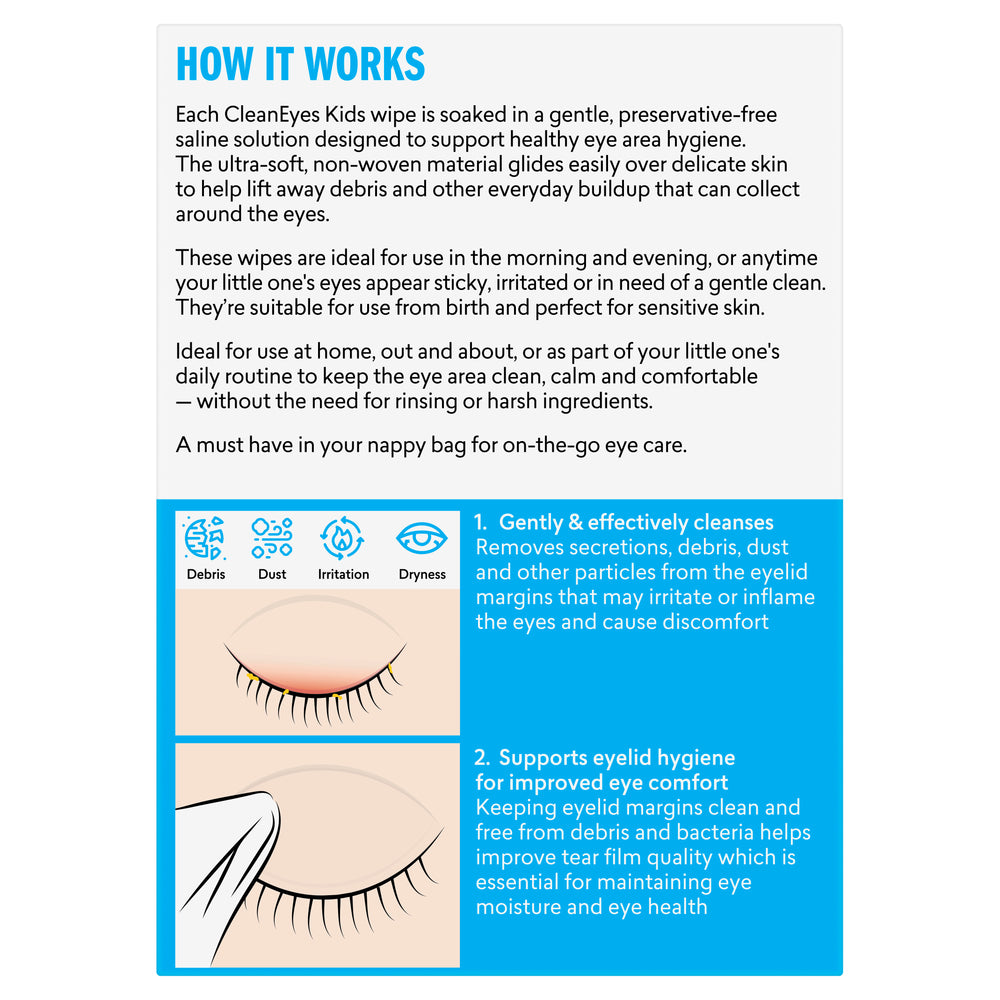 HOW IT WORKS

Each CleanEyes Kids wipe is soaked in a gentle, preservative-free saline solution designed to support healthy eye area hygiene. The ultra-soft, non-woven material glides easily over delicate skin to help lift away debris and other everyday buildup that can collect around the eyes.

These wipes are ideal for use in the morning and evening, or anytime your little one's eyes appear sticky, irritated or in need of a gentle clean. They're suitable for use from birth and perfect for sensitive skin.

Ideal for use at home, out and about, or as part of your little one's daily routine to keep the eye area clean, calm and comfortable — without the need for rinsing or harsh ingredients.

A must have in your nappy bag for on-the-go eye care.

Debris Dust Irritation Dryness

1. Gently & effectively cleanses
Removes secretions, debris, dust and other particles from the eyelid margins that may irritate or inflame the eyes and cause discomfort

2. Supports eyelid hygiene for improved eye comfort
Keeping eyelid margins clean and free from debris and bacteria helps improve tear film quality which is essential for maintaining eye moisture and eye health